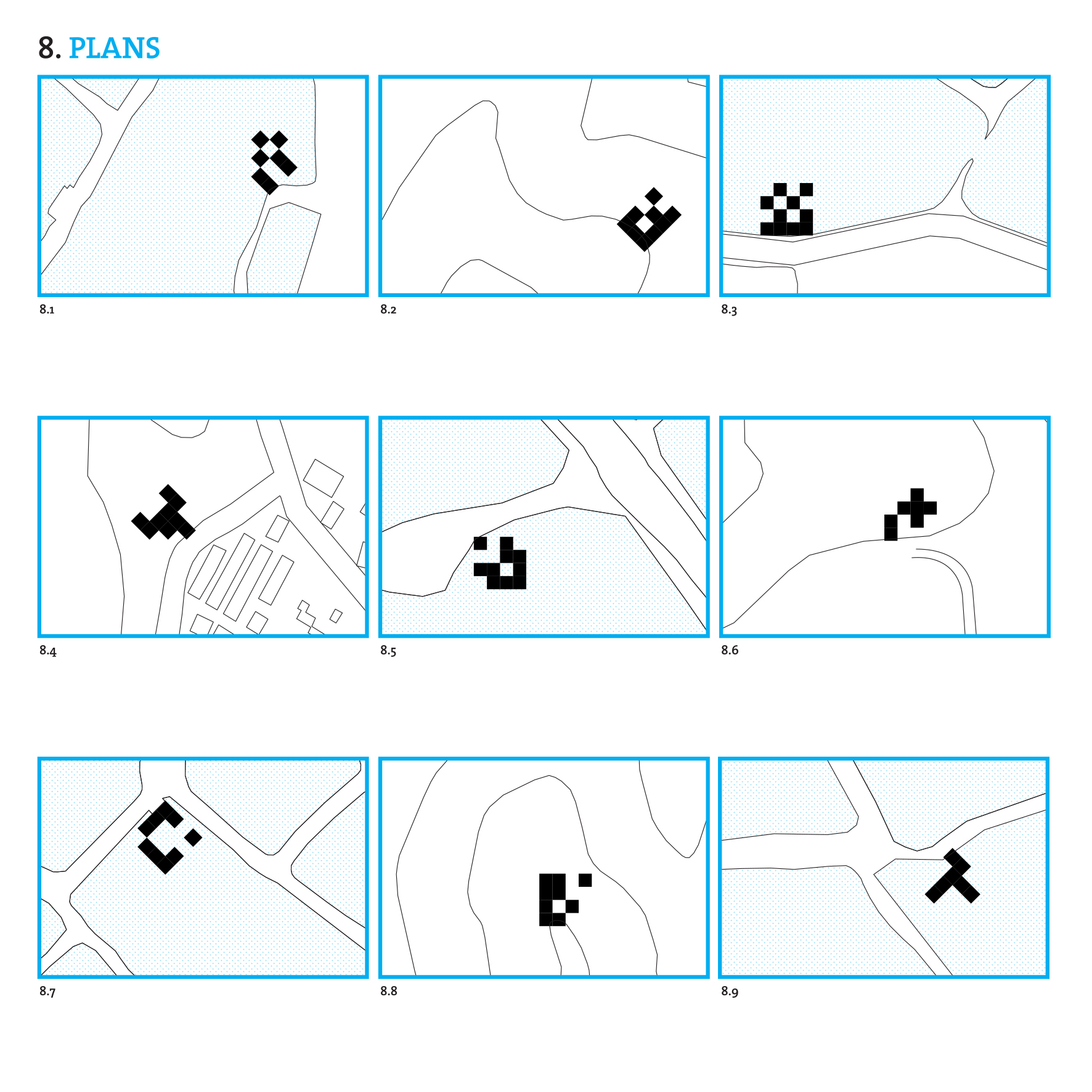 8. PLANS

8.1

8.2

8.3

8.4

8.5

8.6

8.7

8.8

8.9